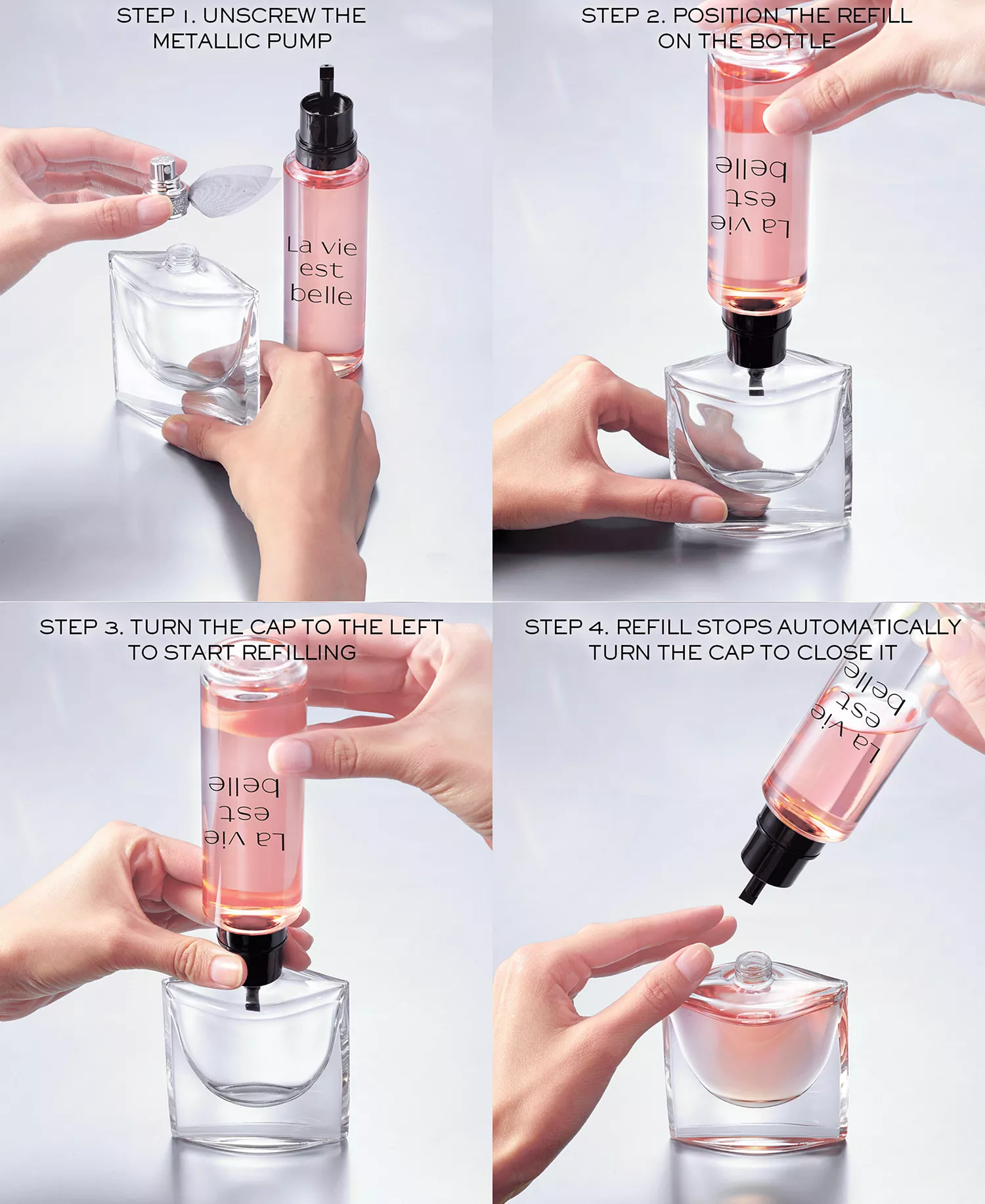 STEP 1. UNSCREW THE METALLIC PUMP

La vie est belle

STEP 2. POSITION THE REFILL ON THE BOTTLE

La vie est belle

STEP 3. TURN THE CAP TO THE LEFT TO START REFILLING

La vie est belle

STEP 4. REFILL STOPS AUTOMATICALLY TURN THE CAP TO CLOSE IT

La vie est belle