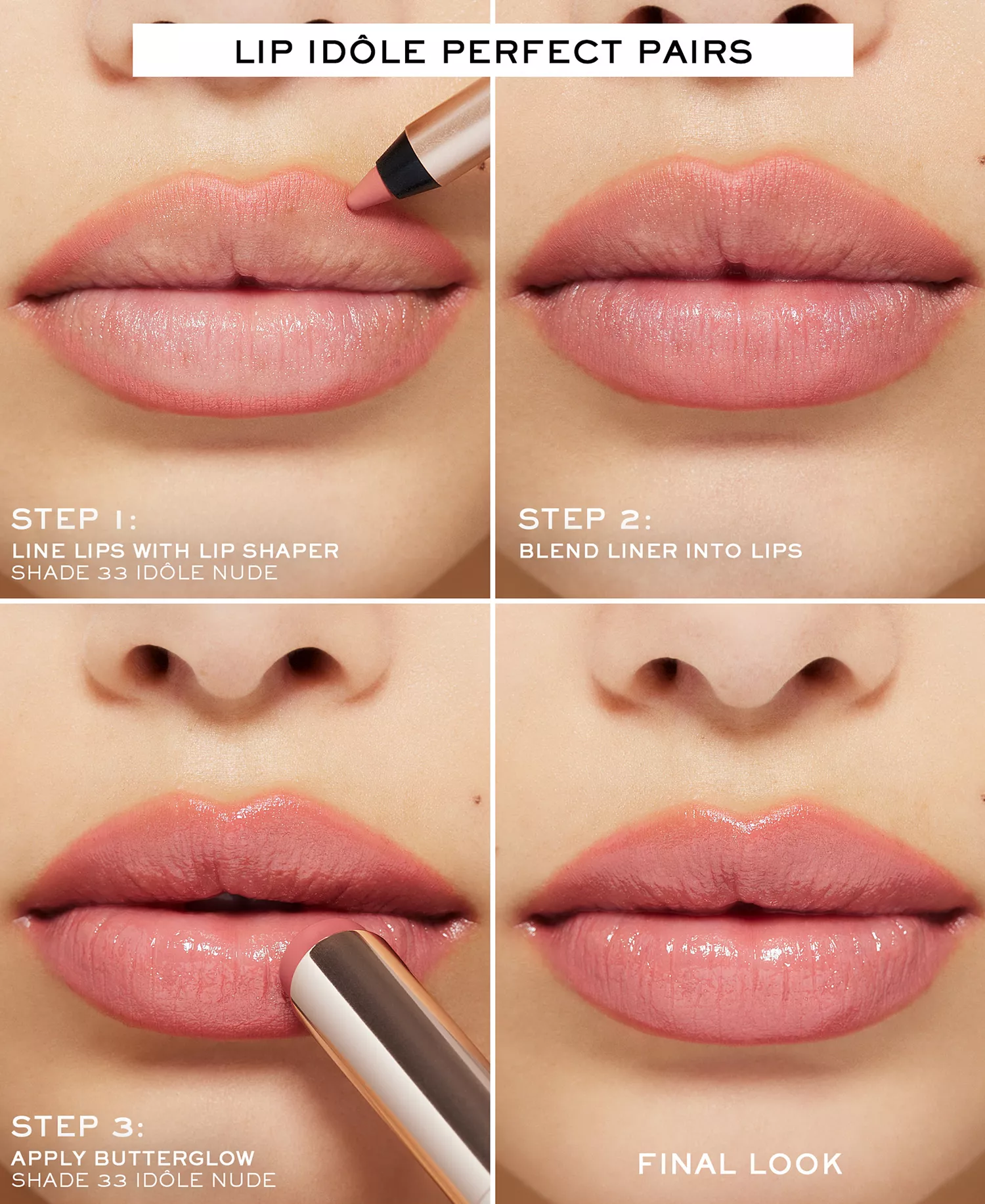 LIP IDÔLE PERFECT PAIRS

STEP 1:
LINE LIPS WITH LIP SHAPER
SHADE 33 IDÔLE NUDE

STEP 2:
BLEND LINER INTO LIPS

STEP 3:
APPLY BUTTERGLOW
SHADE 33 IDÔLE NUDE

FINAL LOOK